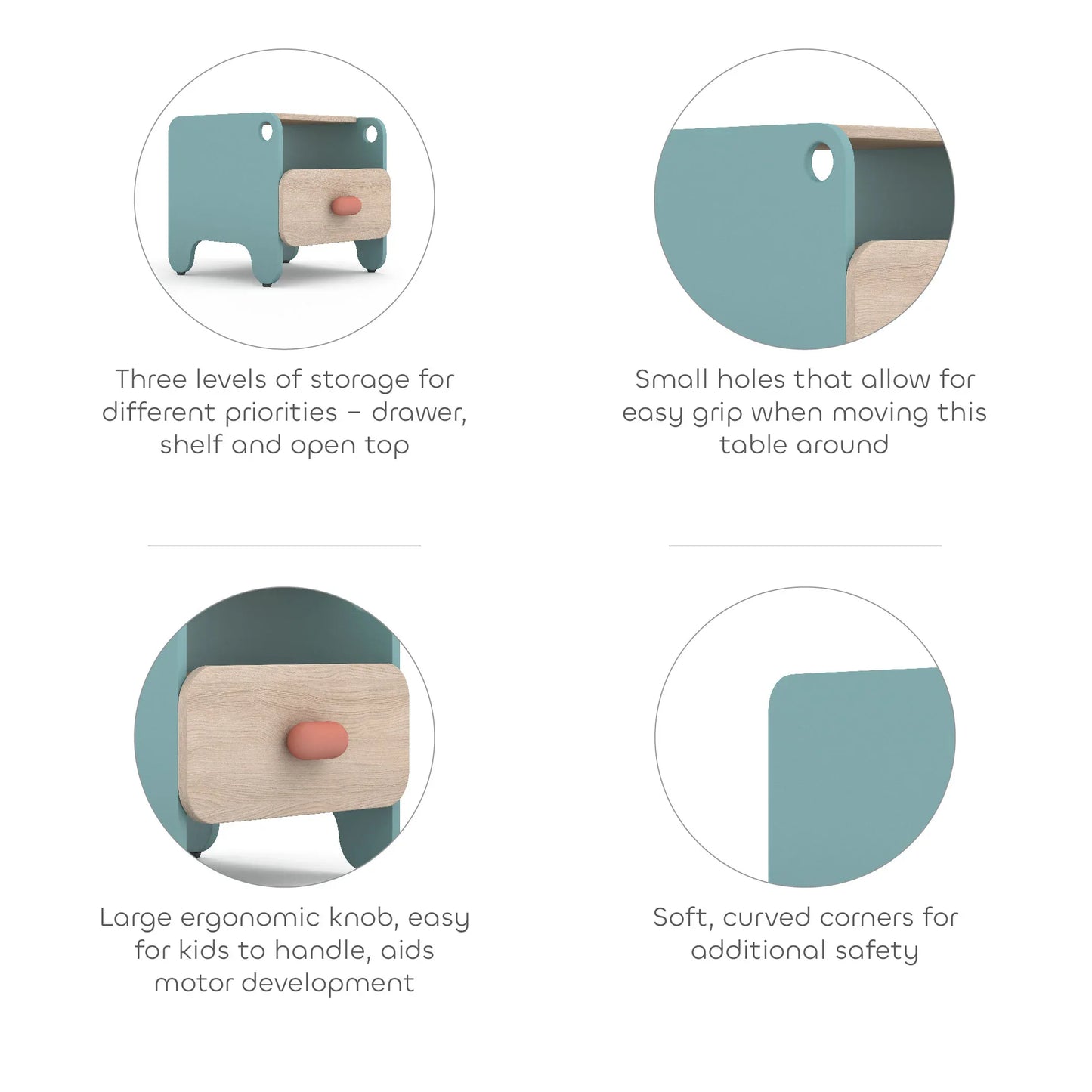 Three levels of storage for different priorities – drawer, shelf and open top

Small holes that allow for easy grip when moving this table around

Large ergonomic knob, easy for kids to handle, aids motor development

Soft, curved corners for additional safety