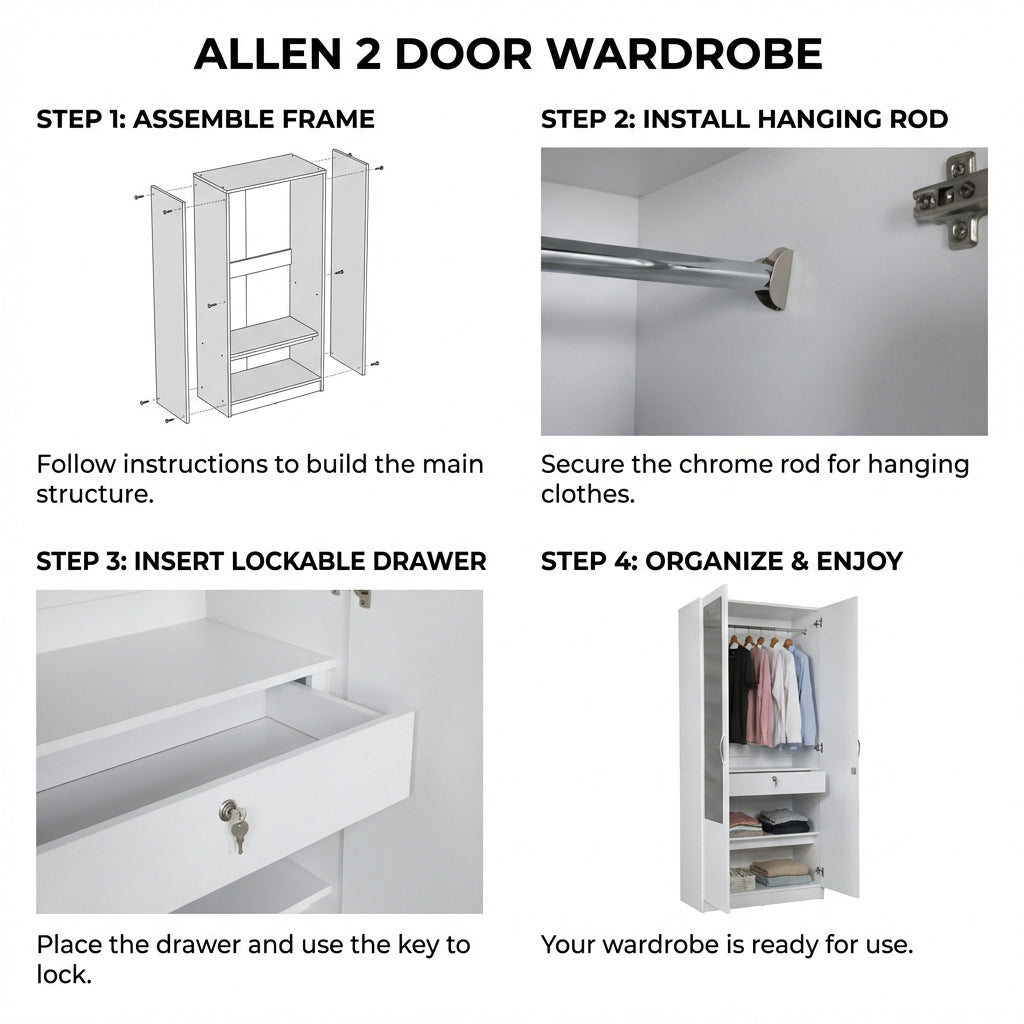 ALLEN 2 DOOR WARDROBE

STEP 1: ASSEMBLE FRAME

Follow instructions to build the main structure.

STEP 2: INSTALL HANGING ROD

Secure the chrome rod for hanging clothes.

STEP 3: INSERT LOCKABLE DRAWER

Place the drawer and use the key to lock.

STEP 4: ORGANIZE & ENJOY

Your wardrobe is ready for use.