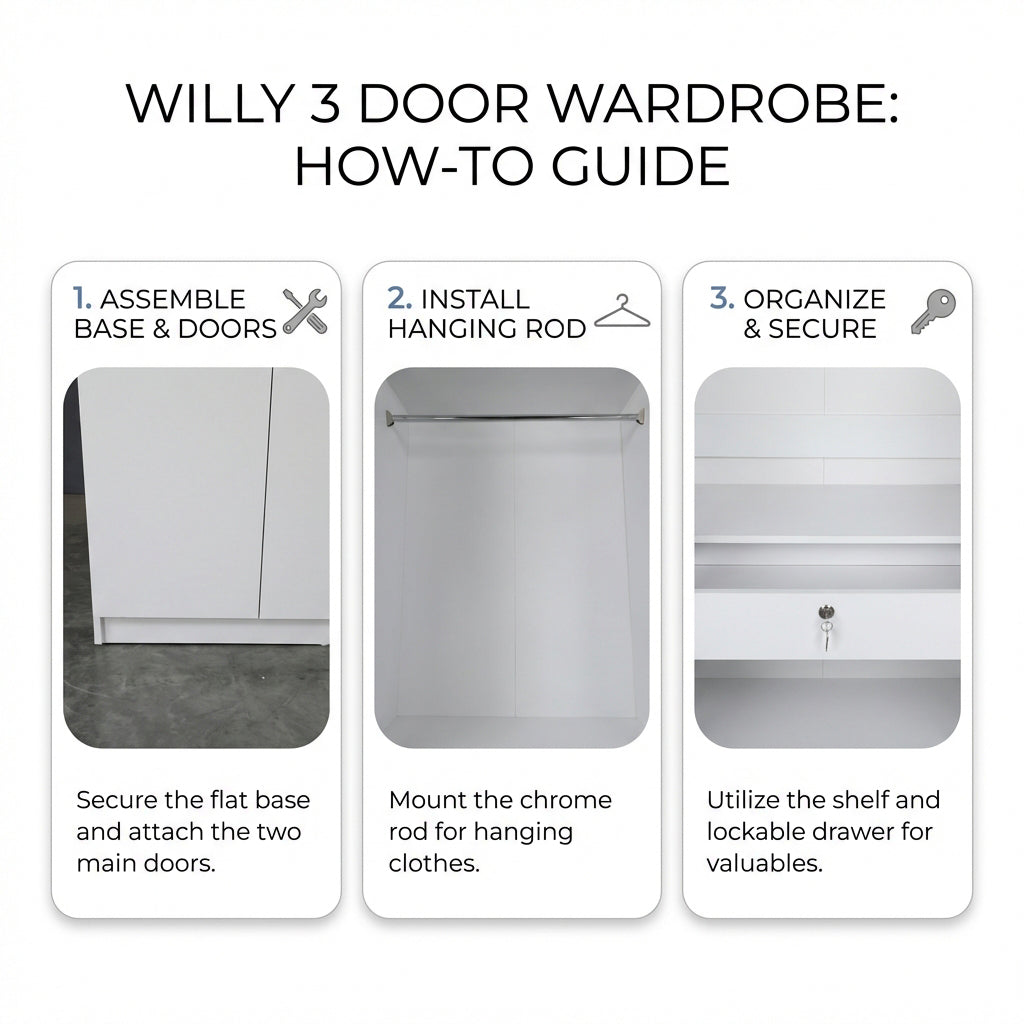 WILLY 3 DOOR WARDROBE: HOW-TO GUIDE

1. ASSEMBLE BASE & DOORS

Secure the flat base and attach the two main doors.

2. INSTALL HANGING ROD

Mount the chrome rod for hanging clothes.

3. ORGANIZE & SECURE

Utilize the shelf and lockable drawer for valuables.