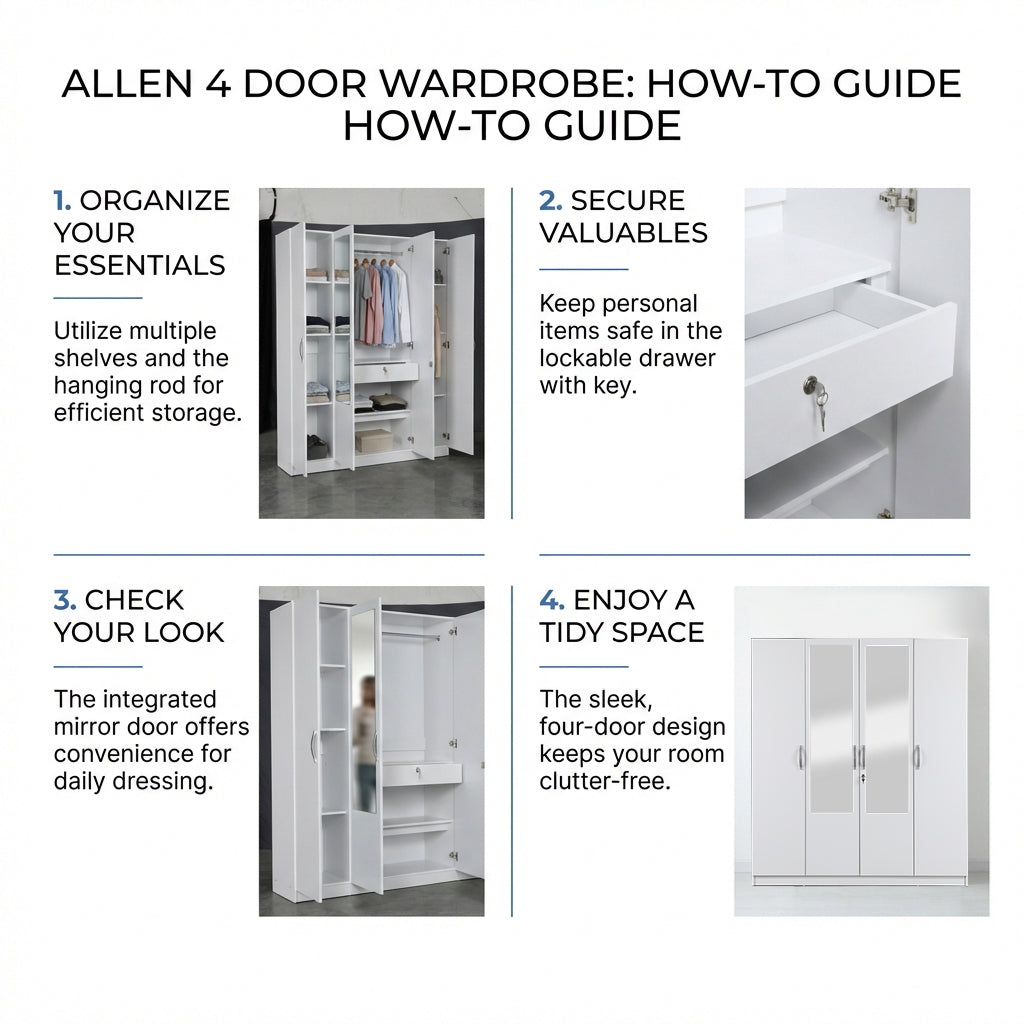 ALLEN 4 DOOR WARDROBE: HOW-TO GUIDE
HOW-TO GUIDE

1. ORGANIZE YOUR ESSENTIALS

Utilize multiple shelves and the hanging rod for efficient storage.

2. SECURE VALUABLES

Keep personal items safe in the lockable drawer with key.

3. CHECK YOUR LOOK

The integrated mirror door offers convenience for daily dressing.

4. ENJOY A TIDY SPACE

The sleek, four-door design keeps your room clutter-free.