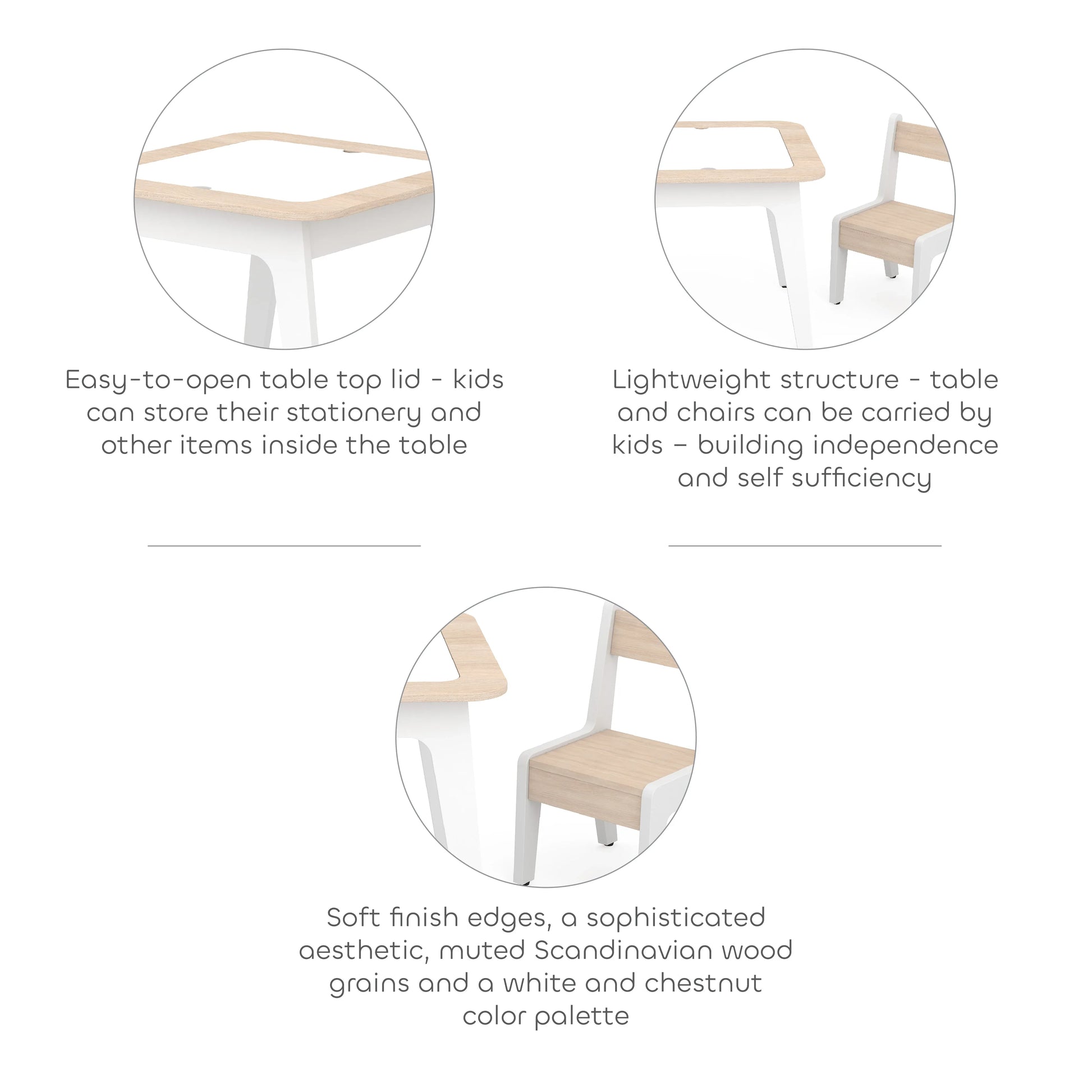 Easy-to-open table top lid - kids can store their stationery and other items inside the table

Lightweight structure - table and chairs can be carried by kids – building independence and self sufficiency

Soft finish edges, a sophisticated aesthetic, muted Scandinavian wood grains and a white and chestnut color palette