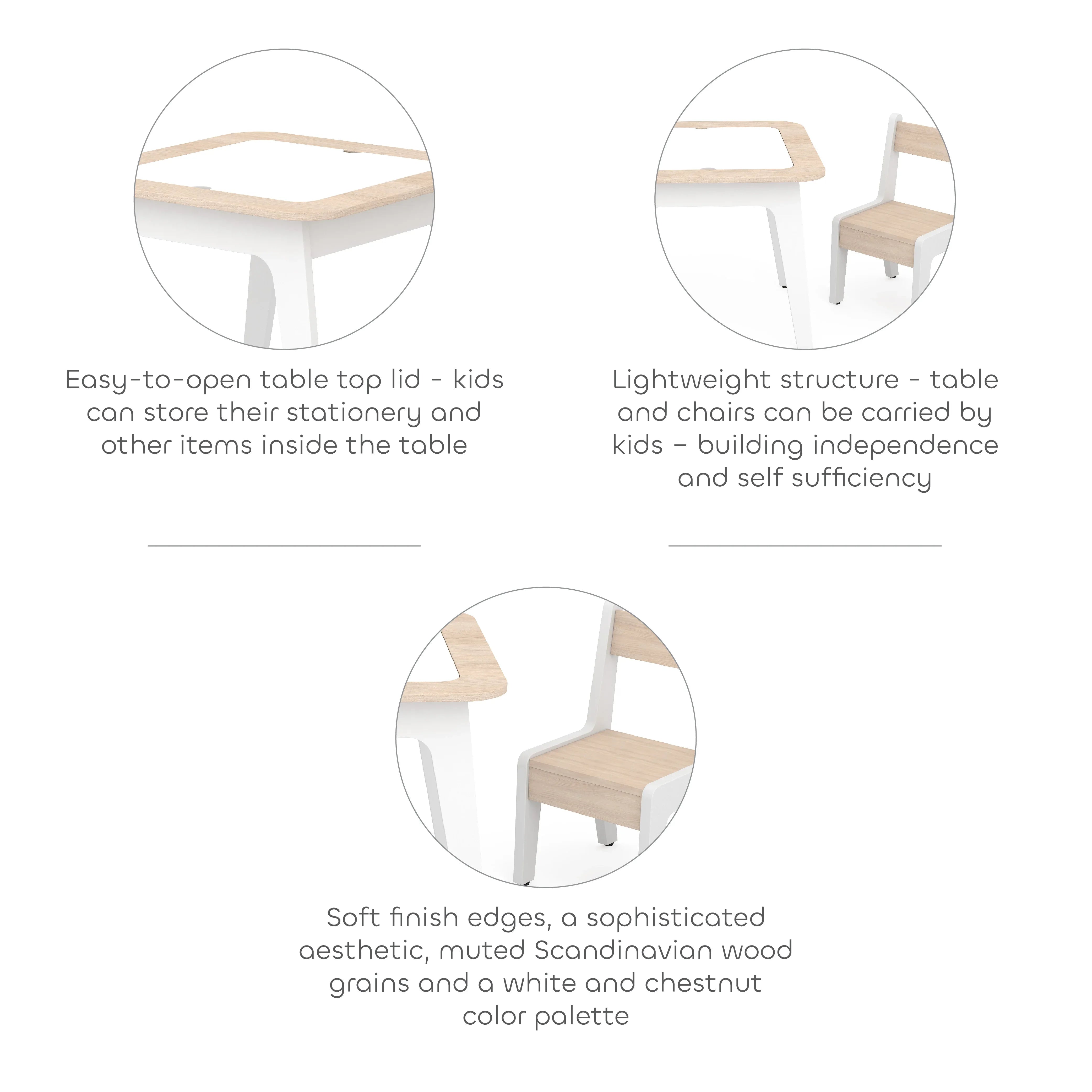 Easy-to-open table top lid - kids can store their stationery and other items inside the table

Lightweight structure - table and chairs can be carried by kids – building independence and self sufficiency

Soft finish edges, a sophisticated aesthetic, muted Scandinavian wood grains and a white and chestnut color palette