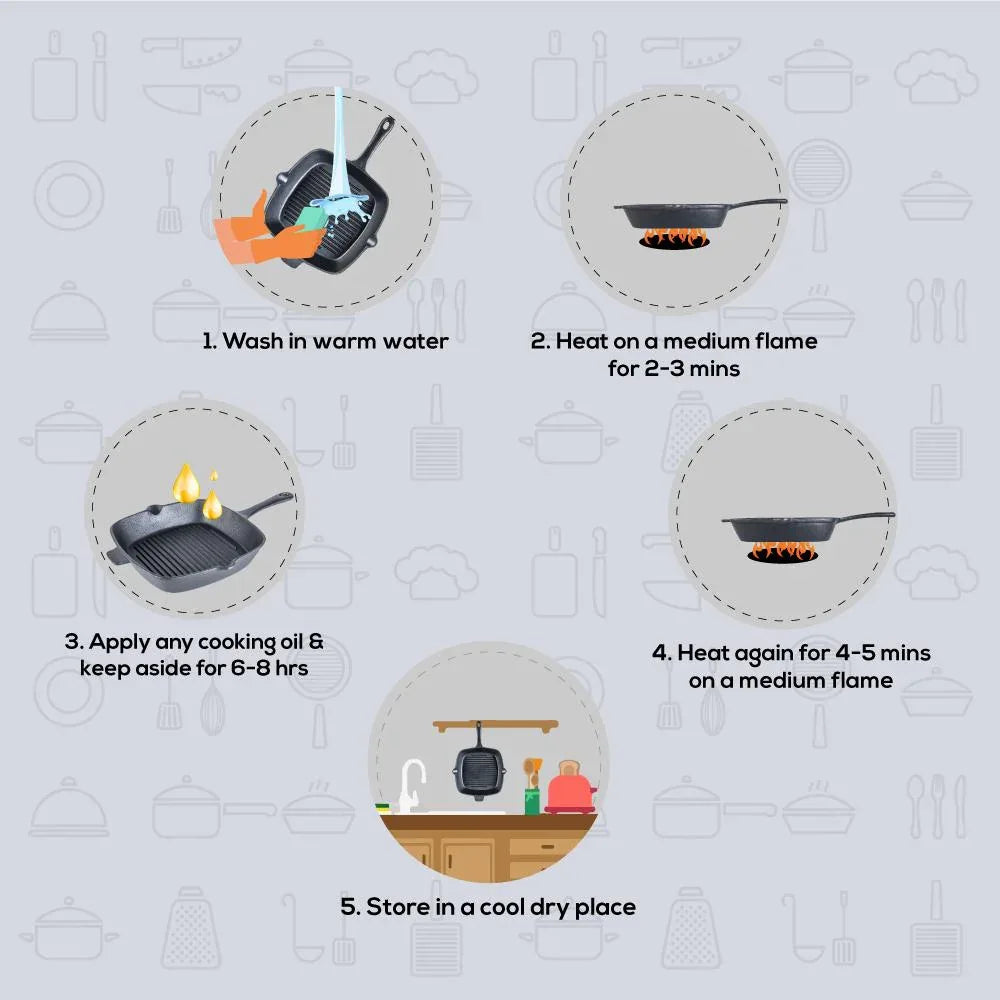 1. Wash in warm water

2. Heat on a medium flame for 2-3 mins

3. Apply any cooking oil & keep aside for 6-8 hrs

4. Heat again for 4-5 mins on a medium flame

5. Store in a cool dry place