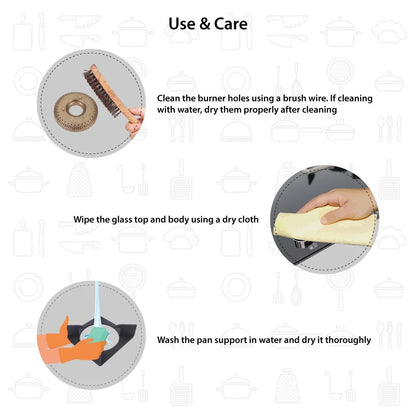 Use & Care

Clean the burner holes using a brush wire. If cleaning with water, dry them properly after cleaning

Wipe the glass top and body using a dry cloth

Wash the pan support in water and dry it thoroughly