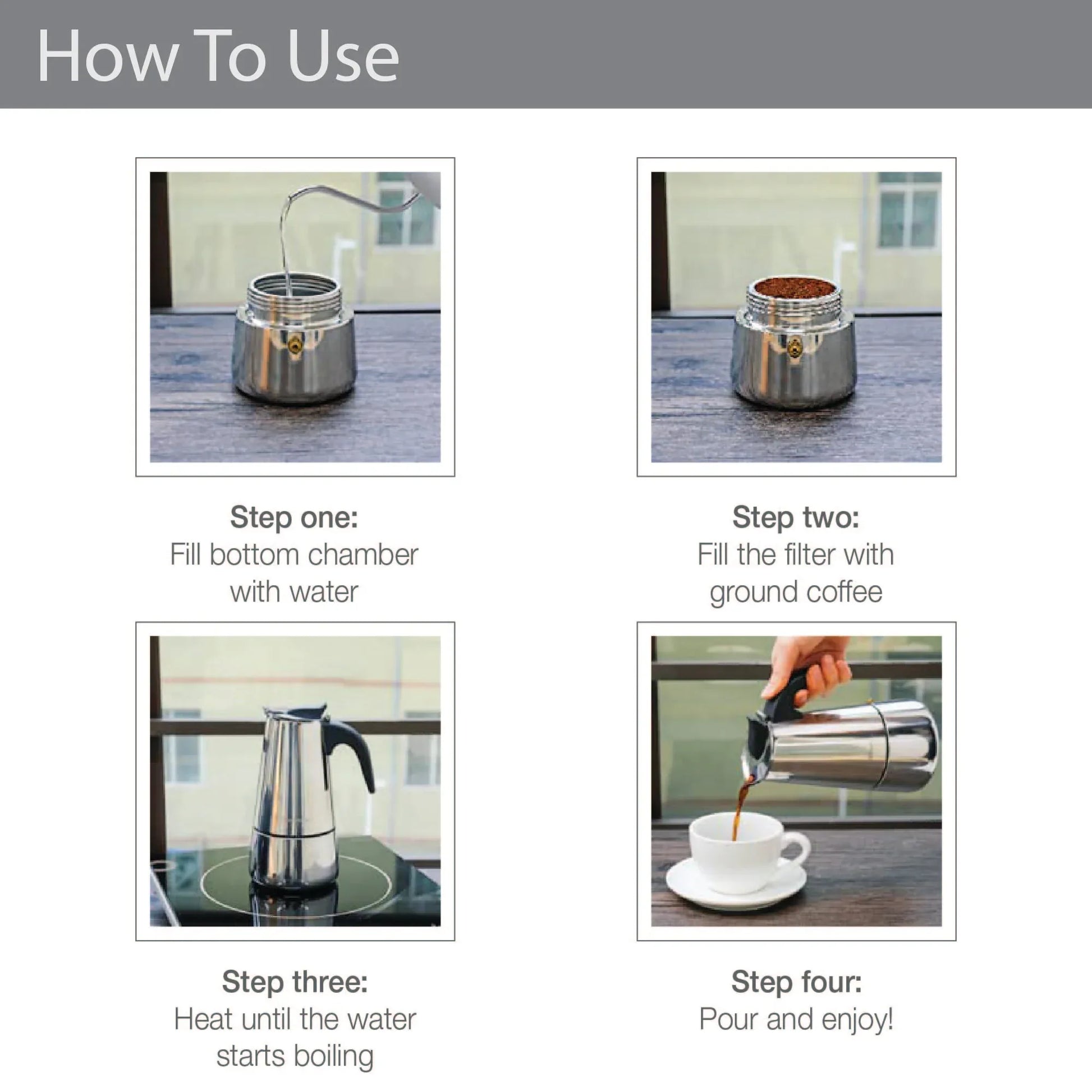 How To Use

Step one:
Fill bottom chamber with water

Step two:
Fill the filter with ground coffee

Step three:
Heat until the water starts boiling

Step four:
Pour and enjoy!