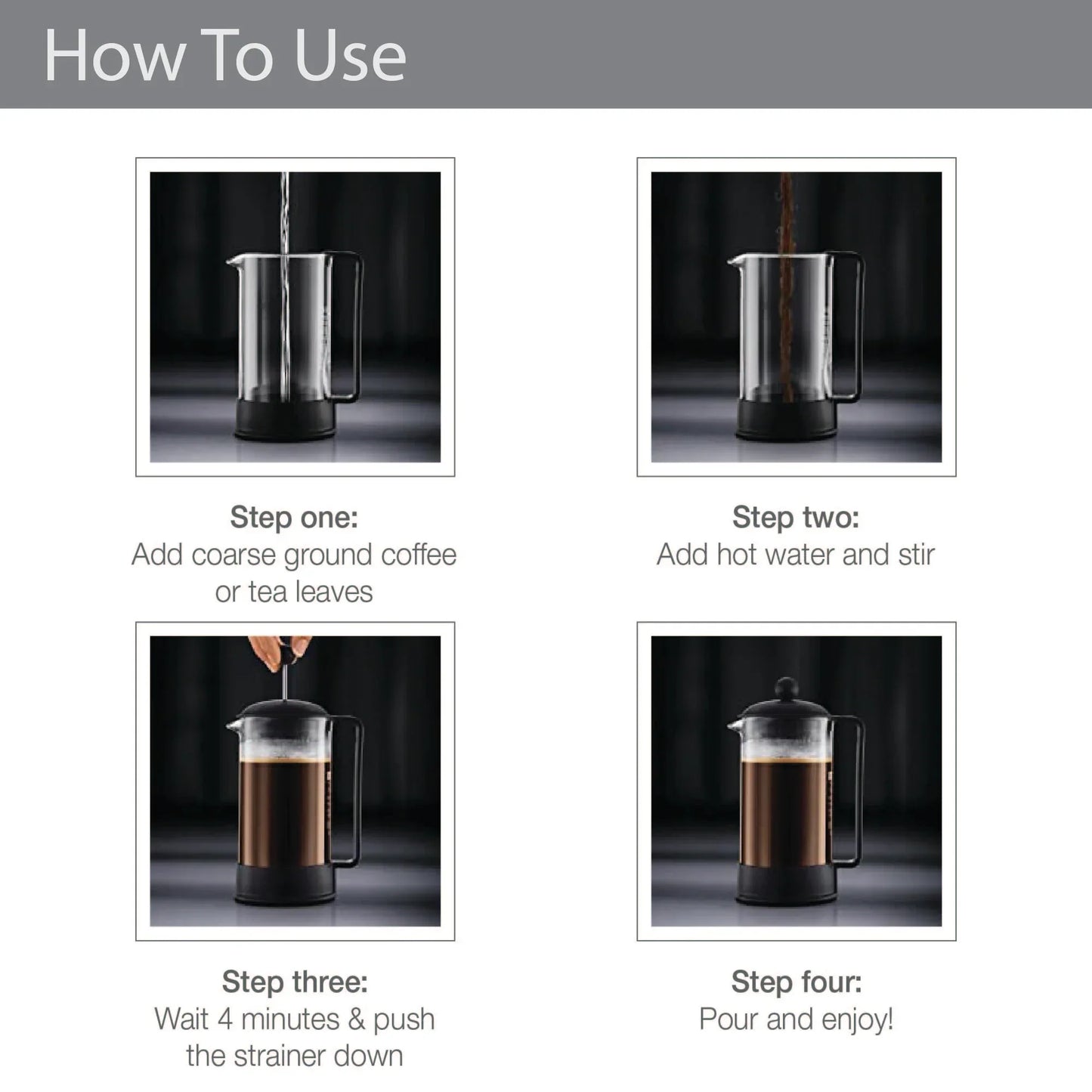 How To Use

Step one:
Add coarse ground coffee or tea leaves

Step two:
Add hot water and stir

Step three:
Wait 4 minutes & push the strainer down

Step four:
Pour and enjoy!