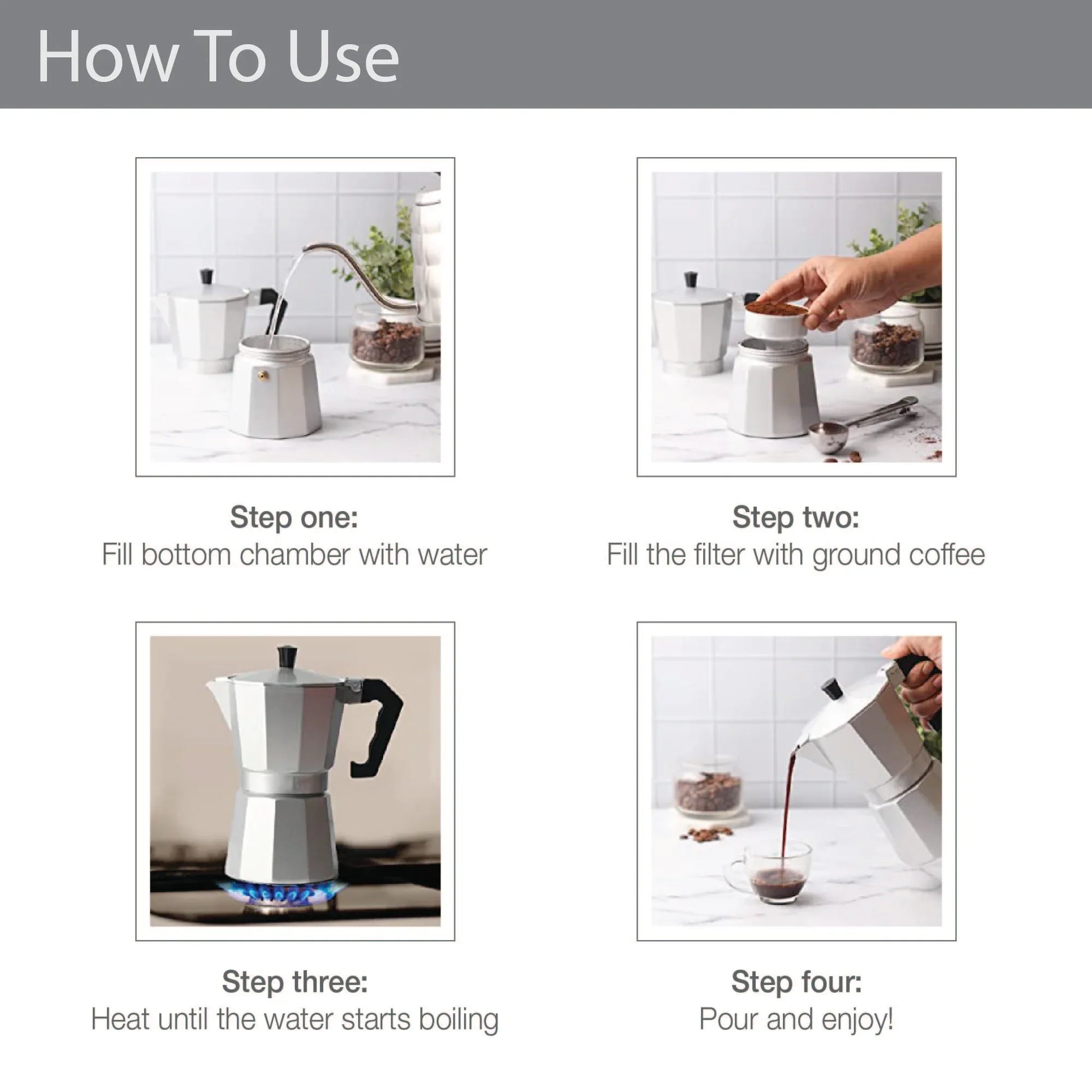 How To Use

Step one:
Fill bottom chamber with water

Step two:
Fill the filter with ground coffee

Step three:
Heat until the water starts boiling

Step four:
Pour and enjoy!