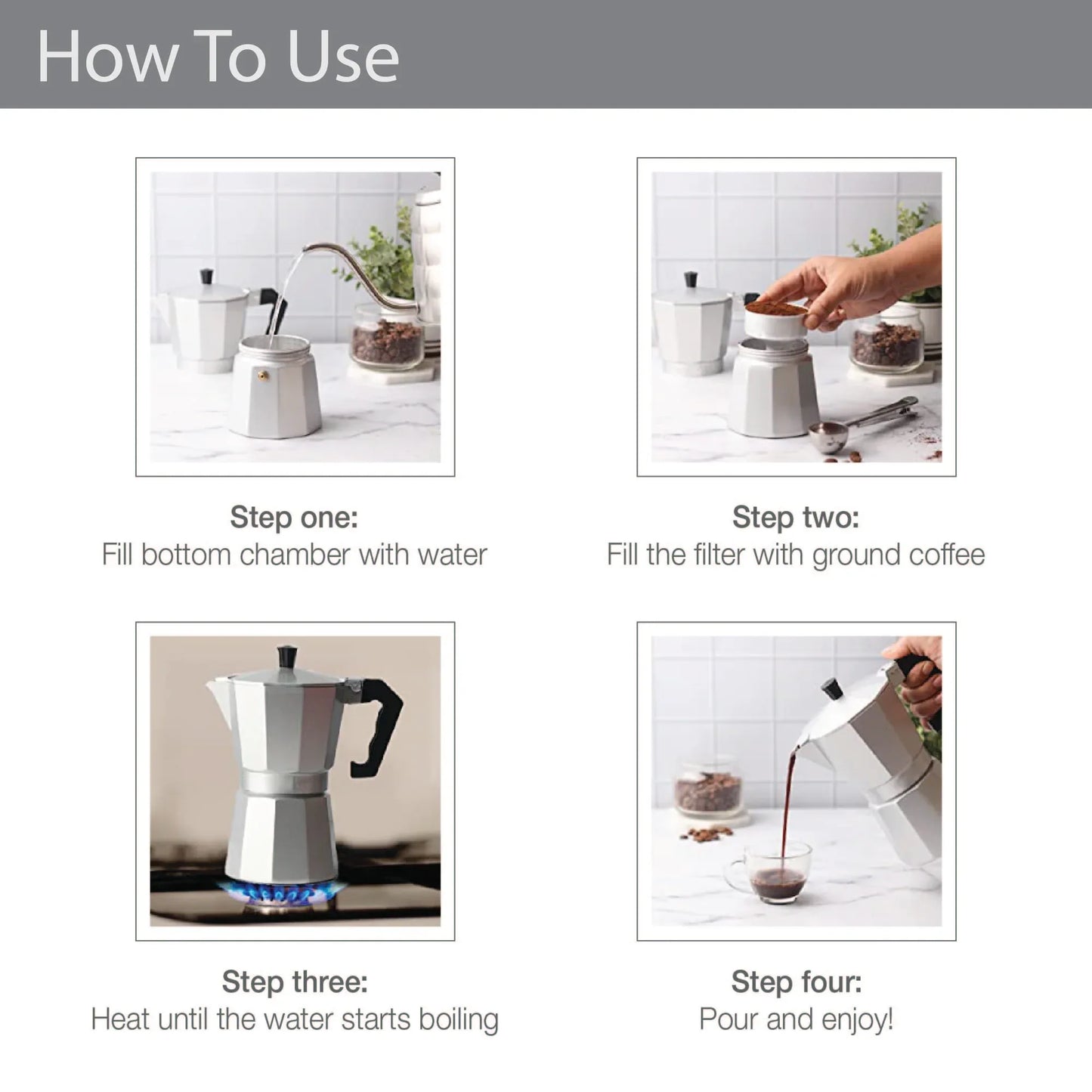 How To Use

Step one:
Fill bottom chamber with water

Step two:
Fill the filter with ground coffee

Step three:
Heat until the water starts boiling

Step four:
Pour and enjoy!