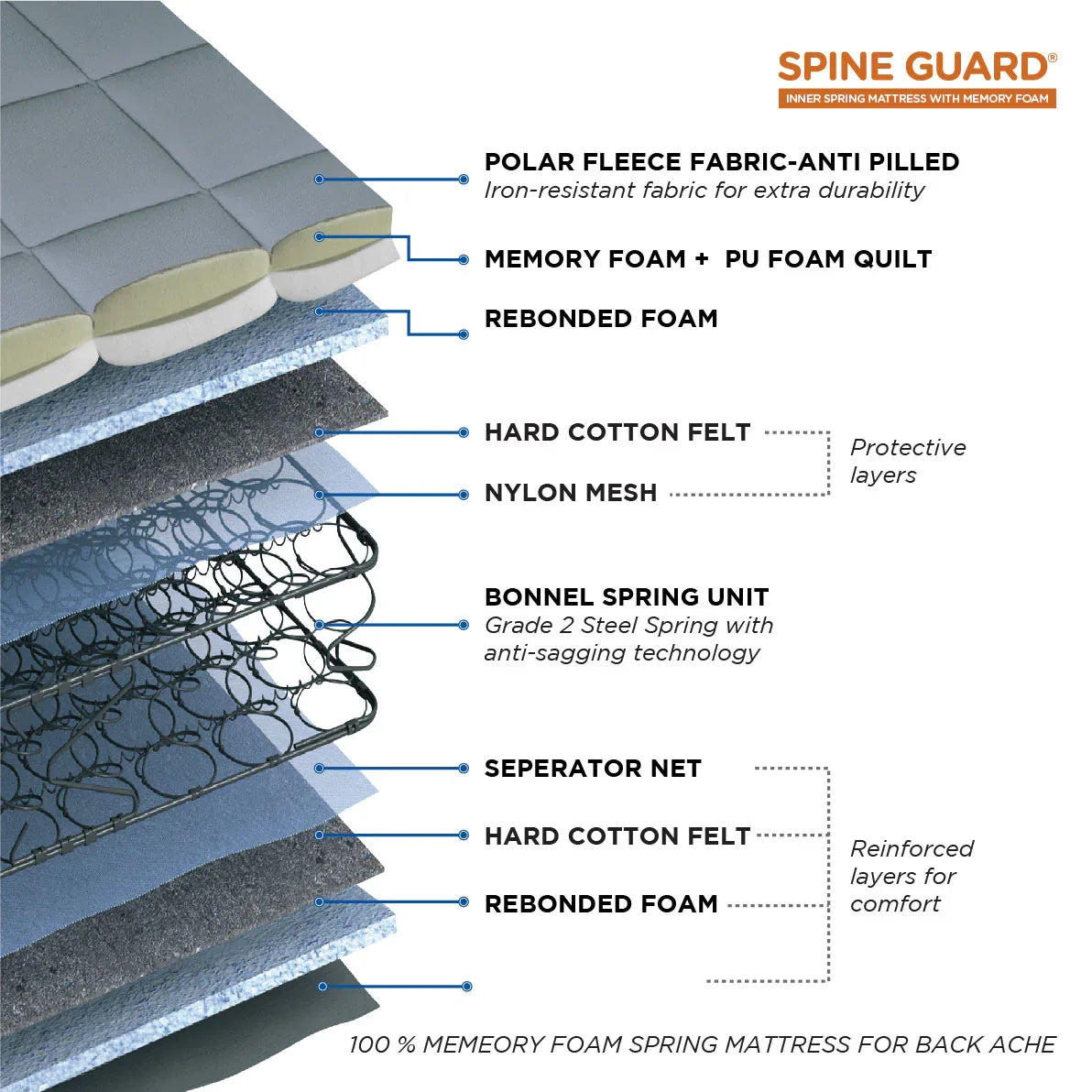 SPINE GUARD®
INNER SPRING MATTRESS WITH MEMORY FOAM

POLAR FLEECE FABRIC-ANTI PILLED
Iron-resistant fabric for extra durability

MEMORY FOAM + PU FOAM QUILT

REBONDED FOAM

HARD COTTON FELT

NYLON MESH

Protective layers

BONNEL SPRING UNIT
Grade 2 Steel Spring with anti-sagging technology

SEPERATOR NET

HARD COTTON FELT

REBONDED FOAM

Reinforced layers for comfort

100 % MEMEORY FOAM SPRING MATTRESS FOR BACK ACHE