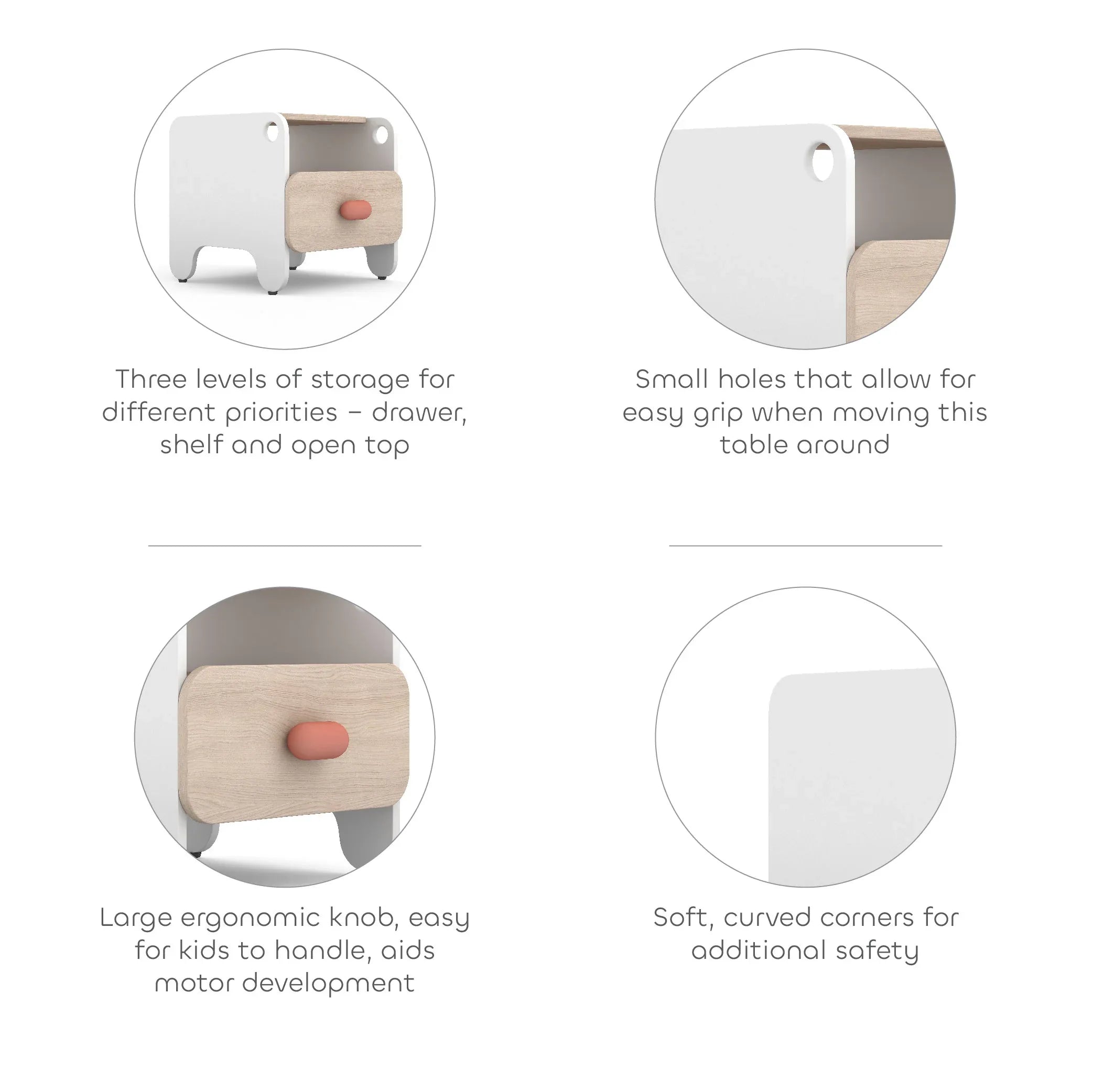 Three levels of storage for different priorities – drawer, shelf and open top

Small holes that allow for easy grip when moving this table around

Large ergonomic knob, easy for kids to handle, aids motor development

Soft, curved corners for additional safety