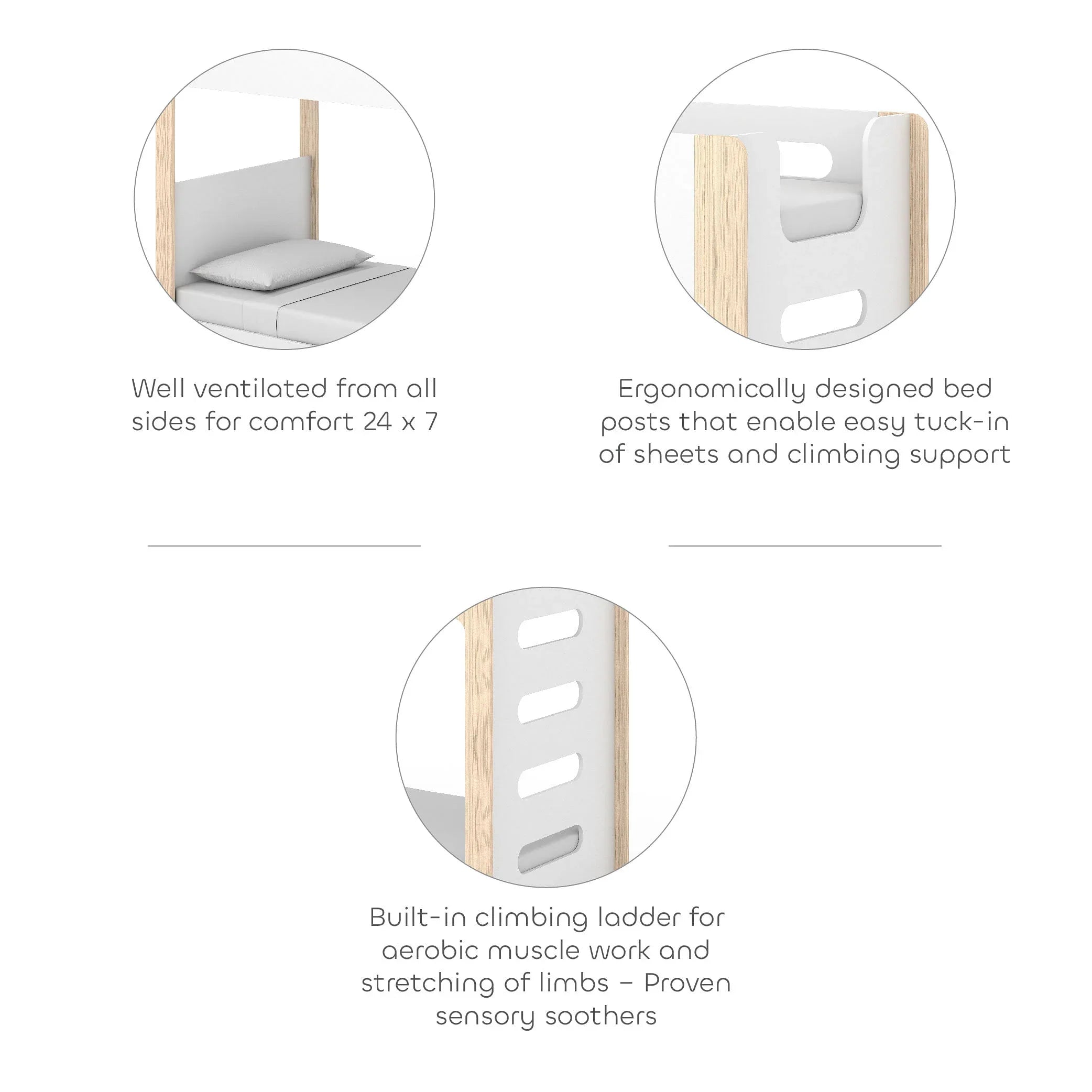 Well ventilated from all sides for comfort 24 x 7

Ergonomically designed bed posts that enable easy tuck-in of sheets and climbing support

Built-in climbing ladder for aerobic muscle work and stretching of limbs – Proven sensory soothers