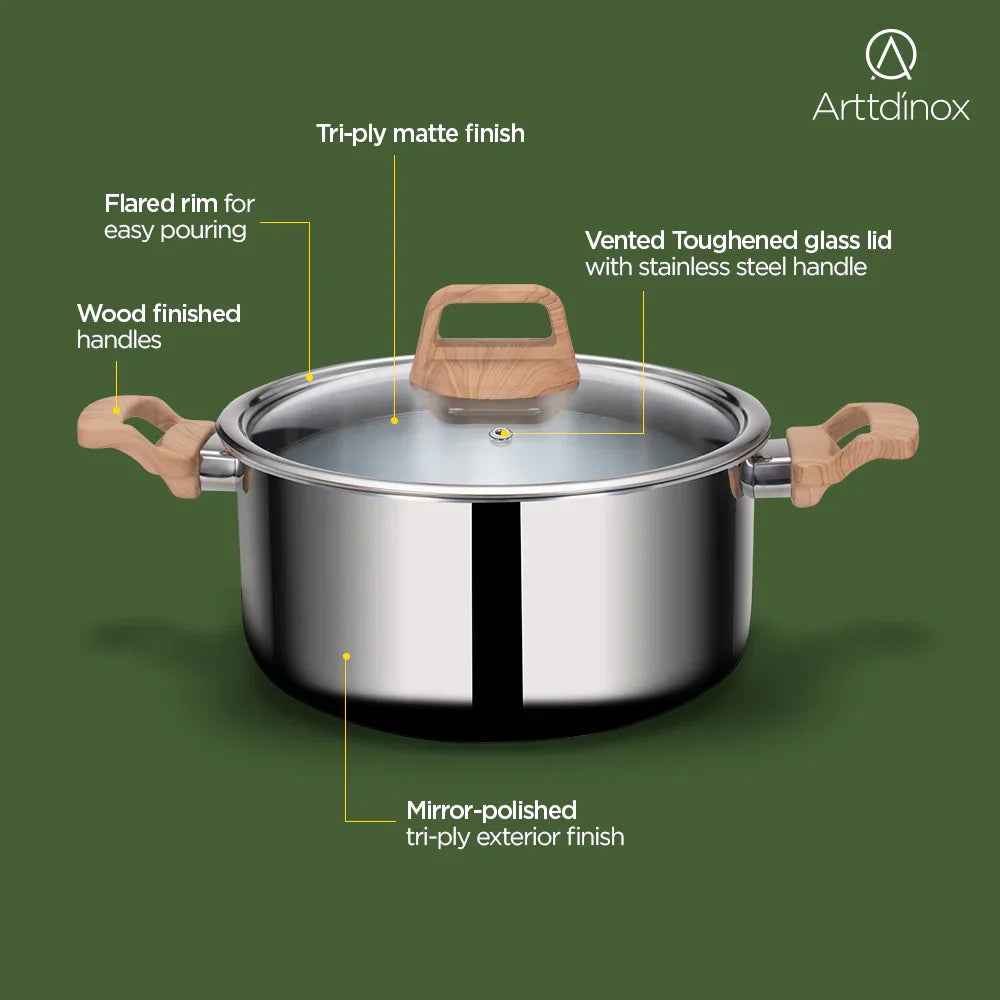 Arttdínox

Tri-ply matte finish

Flared rim for easy pouring

Vented Toughened glass lid with stainless steel handle

Wood finished handles

Mirror-polished tri-ply exterior finish